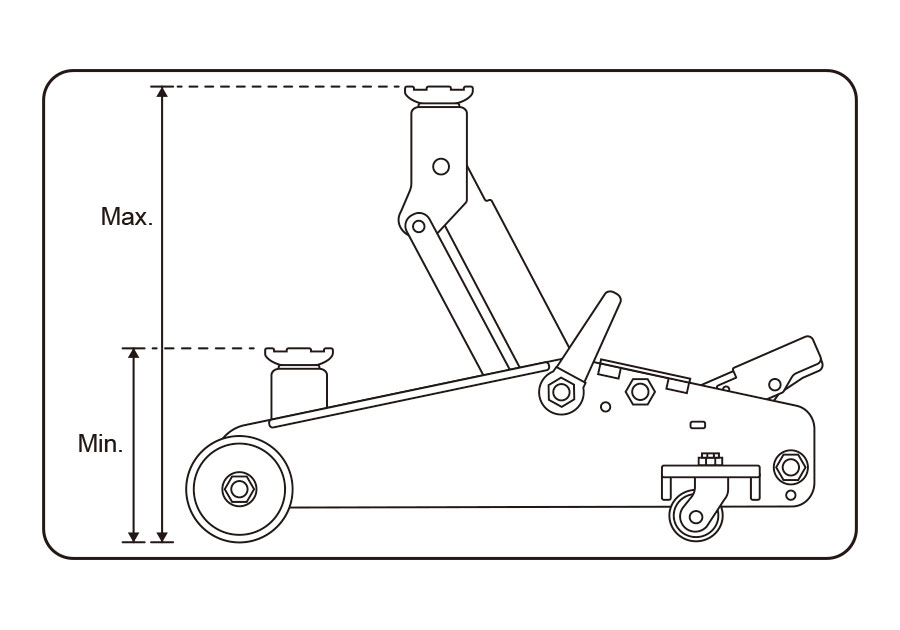 Max.

Min.