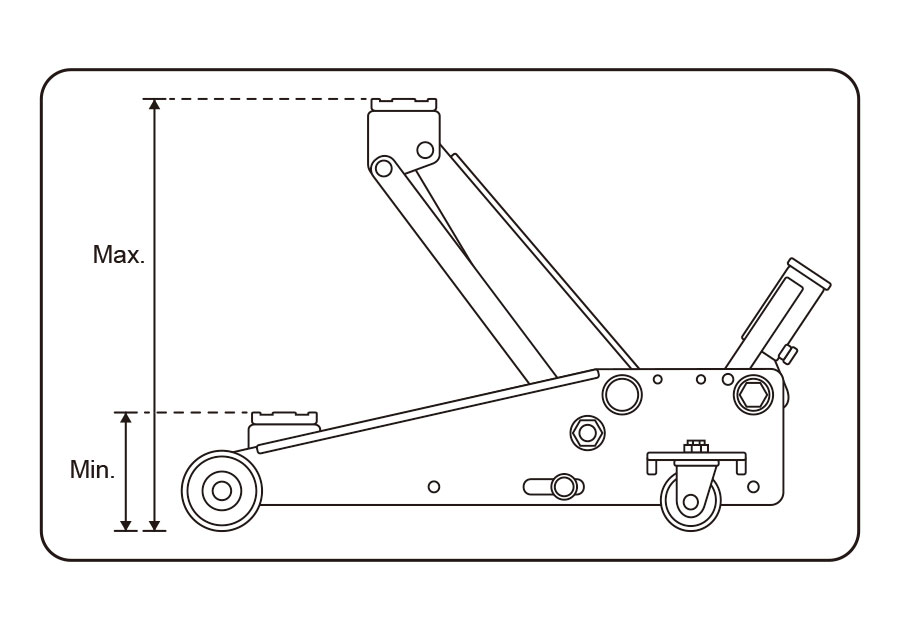 Max.

Min.