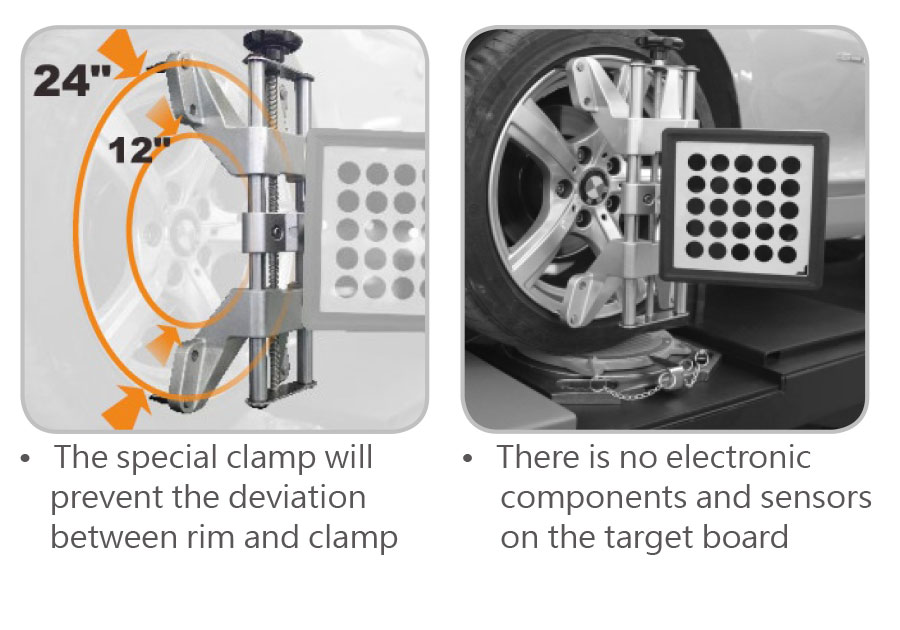 24"
12"

• The special clamp will prevent the deviation between rim and clamp

• There is no electronic components and sensors on the target board