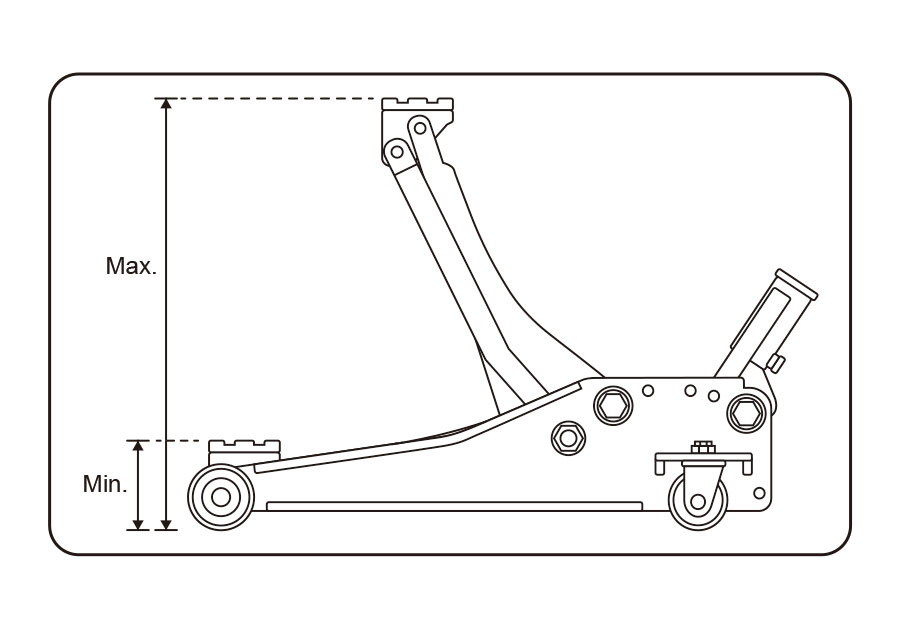 Max.

Min.