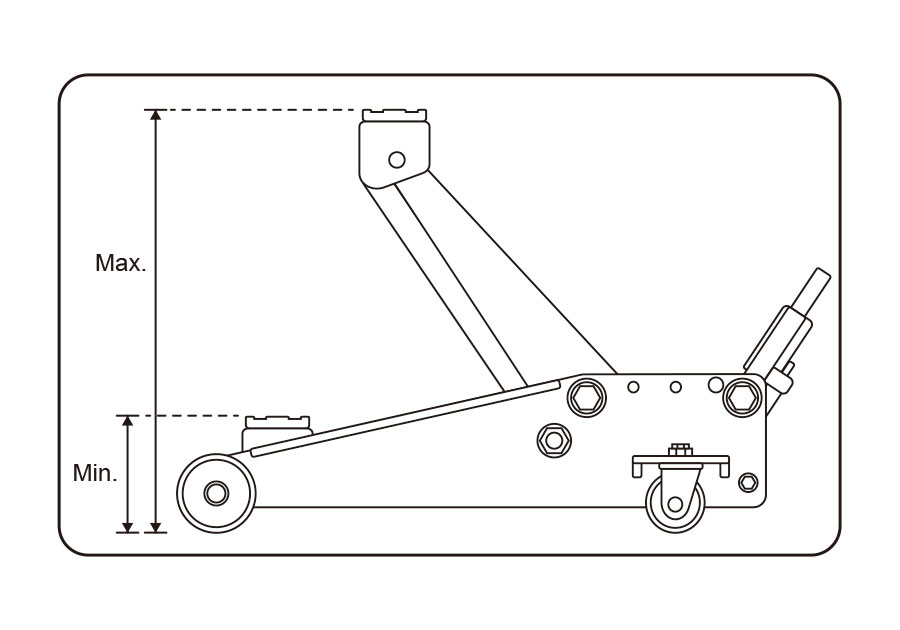 Max.

Min.