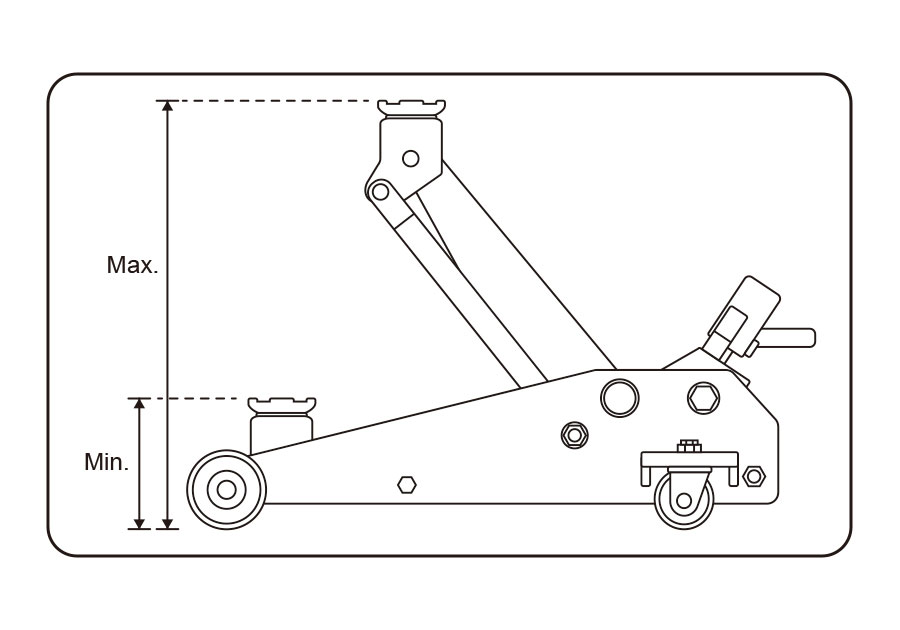 Max.

Min.