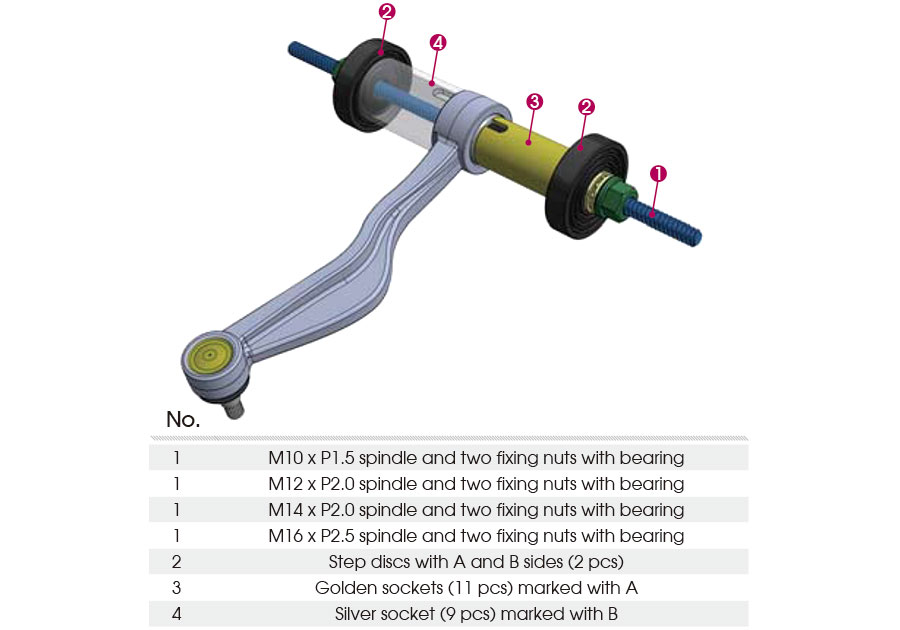 2
4
3
2
1

| No. | |
|---|---|
| 1 | M10 x P1.5 spindle and two fixing nuts with bearing |
| 1 | M12 x P2.0 spindle and two fixing nuts with bearing |
| 1 | M14 x P2.0 spindle and two fixing nuts with bearing |
| 1 | M16 x P2.5 spindle and two fixing nuts with bearing |
| 2 | Step discs with A and B sides (2 pcs) |
| 3 | Golden sockets (11 pcs) marked with A |
| 4 | Silver socket (9 pcs) marked with B |