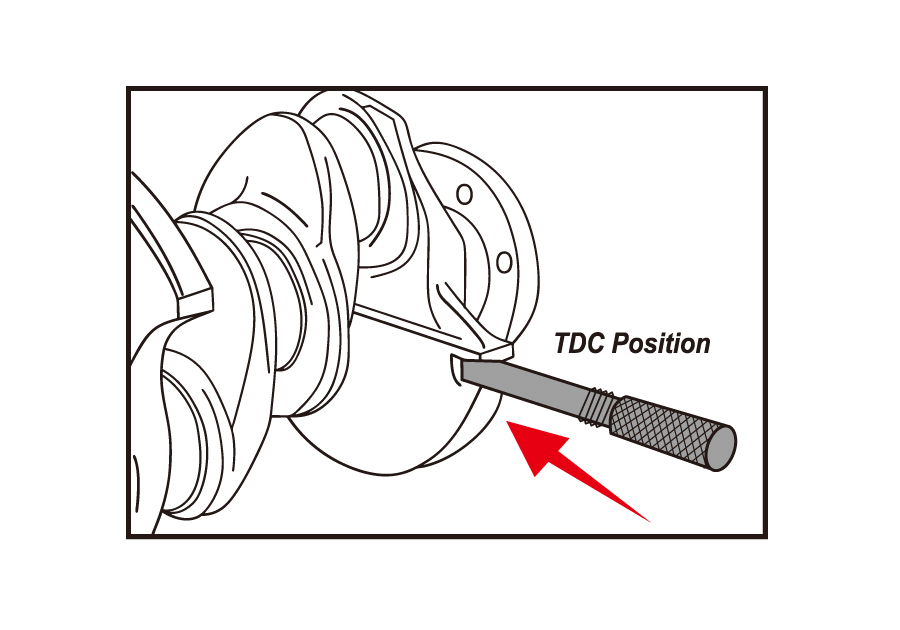 TDC Position