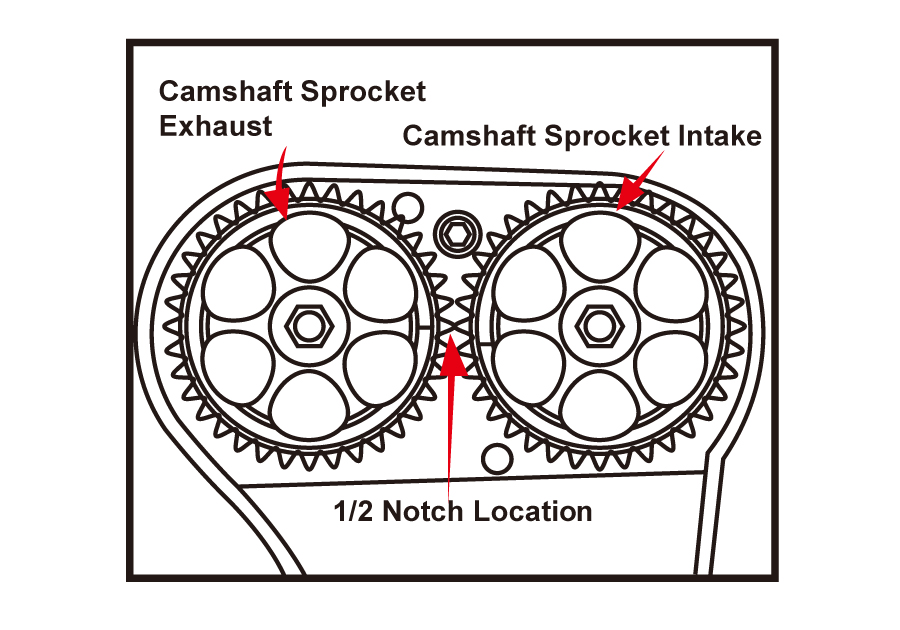 Camshaft Sprocket Exhaust

Camshaft Sprocket Intake

1/2 Notch Location