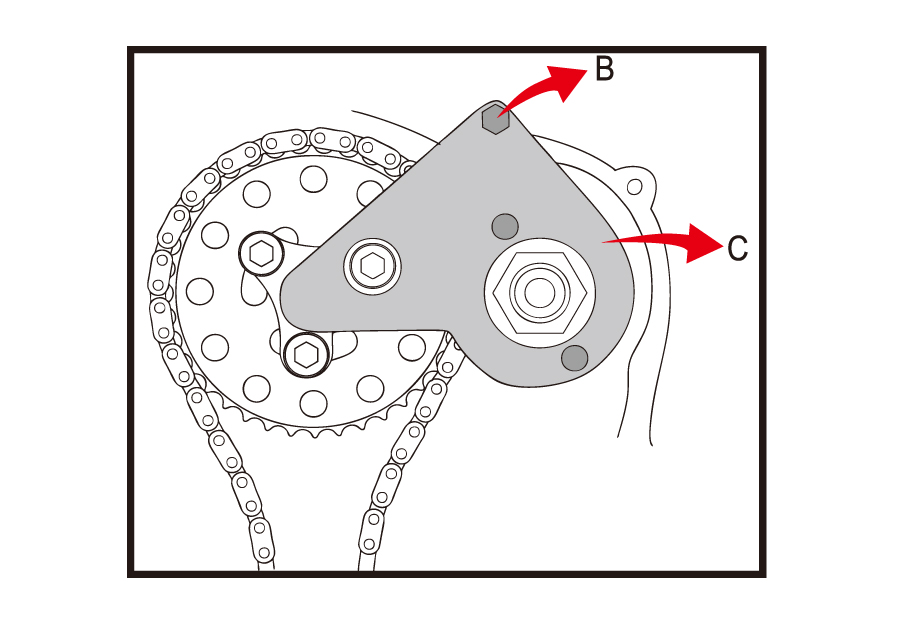 B
C