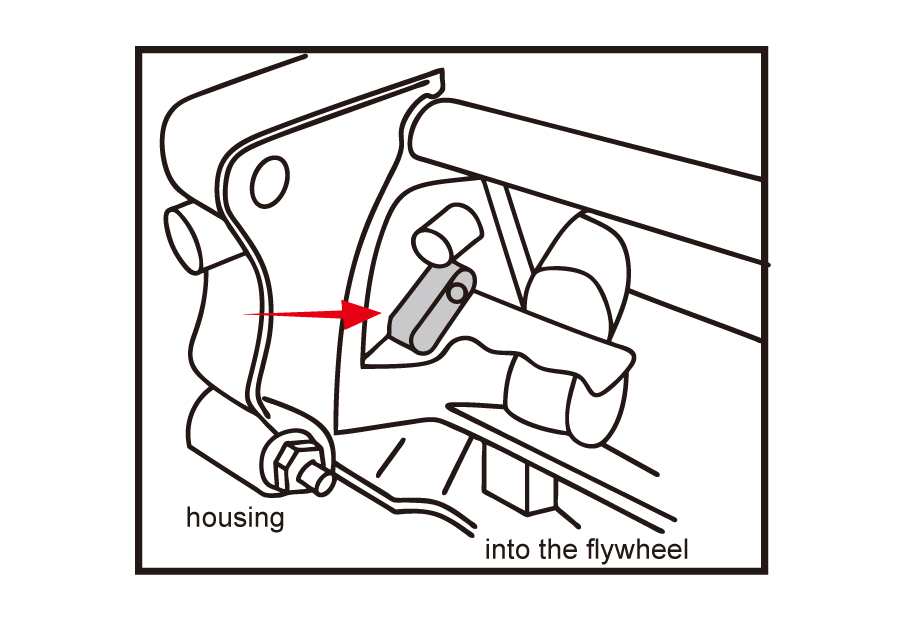 housing

into the flywheel