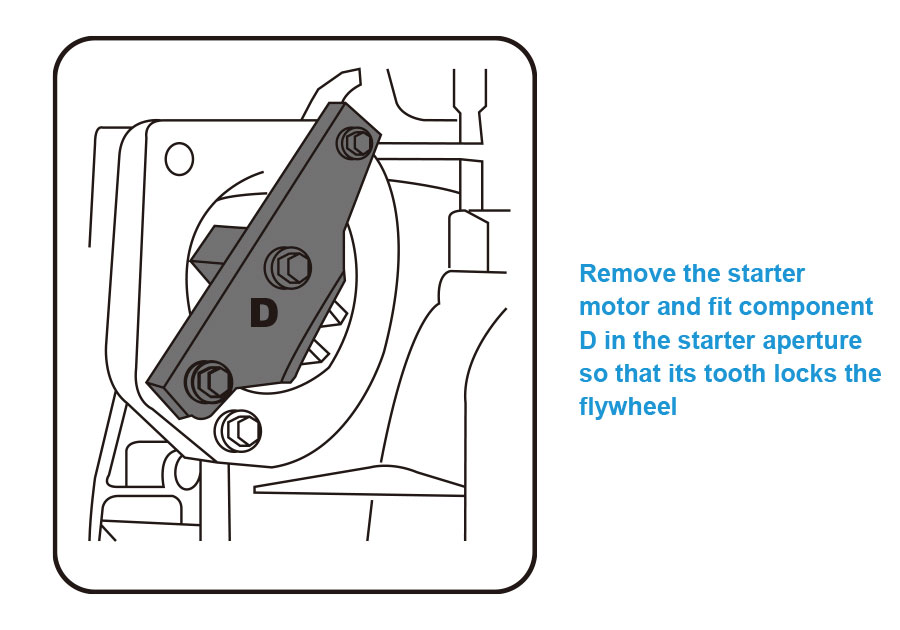 D

Remove the starter motor and fit component D in the starter aperture so that its tooth locks the flywheel