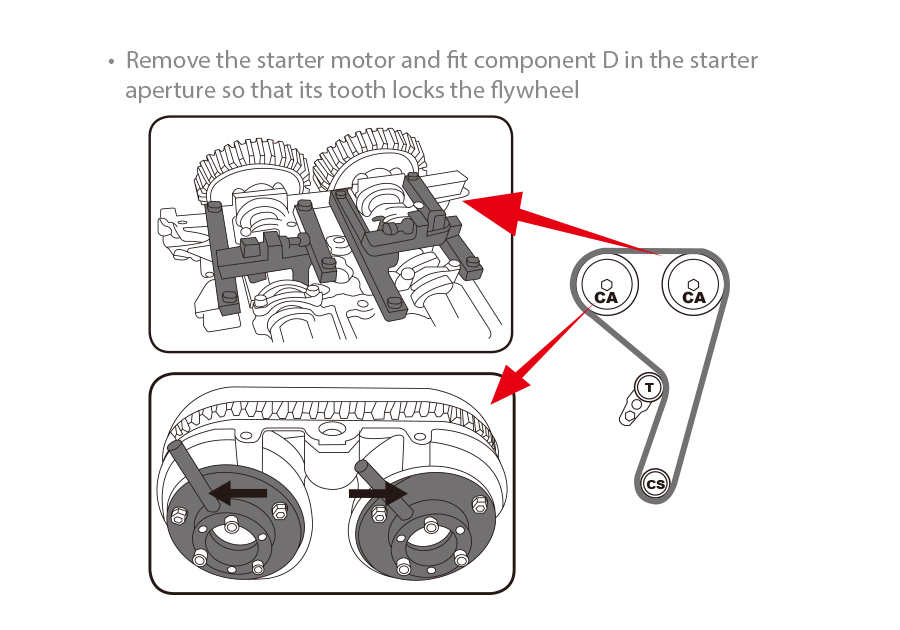 • Remove the starter motor and fit component D in the starter aperture so that its tooth locks the flywheel

CA
CA
T
CS