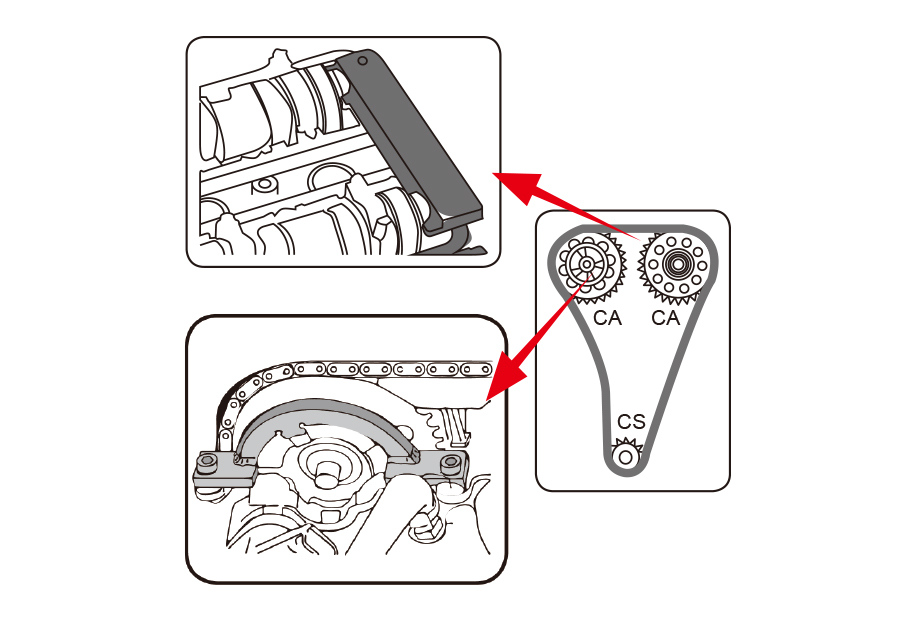 CA CA

CS