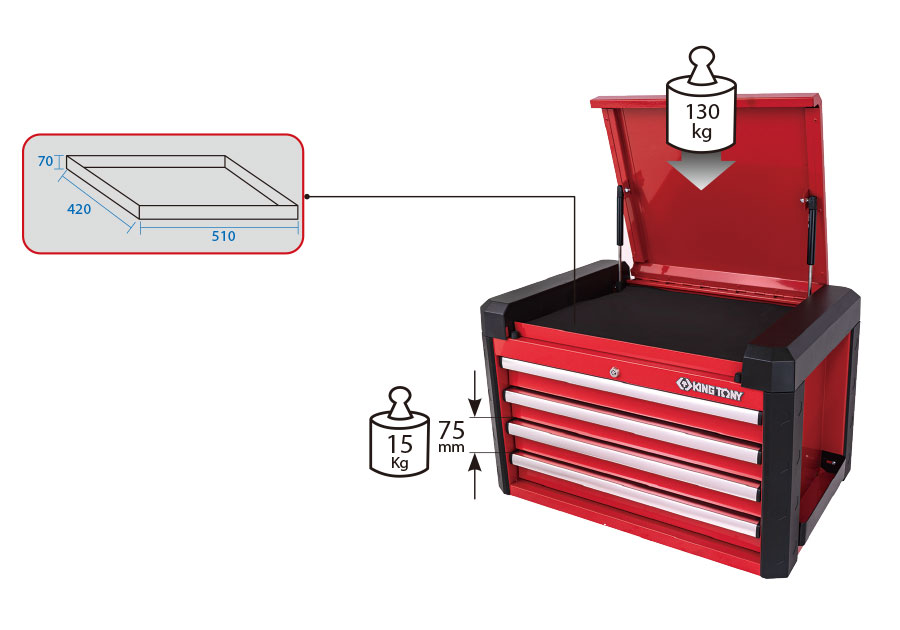 70
420
510
130 kg
KING TONY
15 Kg
75 mm