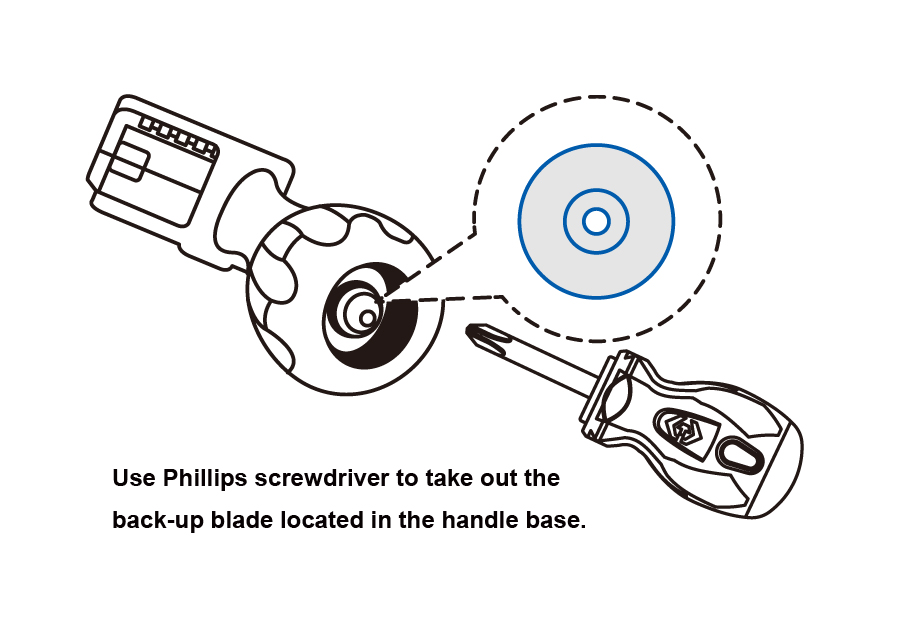 Use Phillips screwdriver to take out the back-up blade located in the handle base.