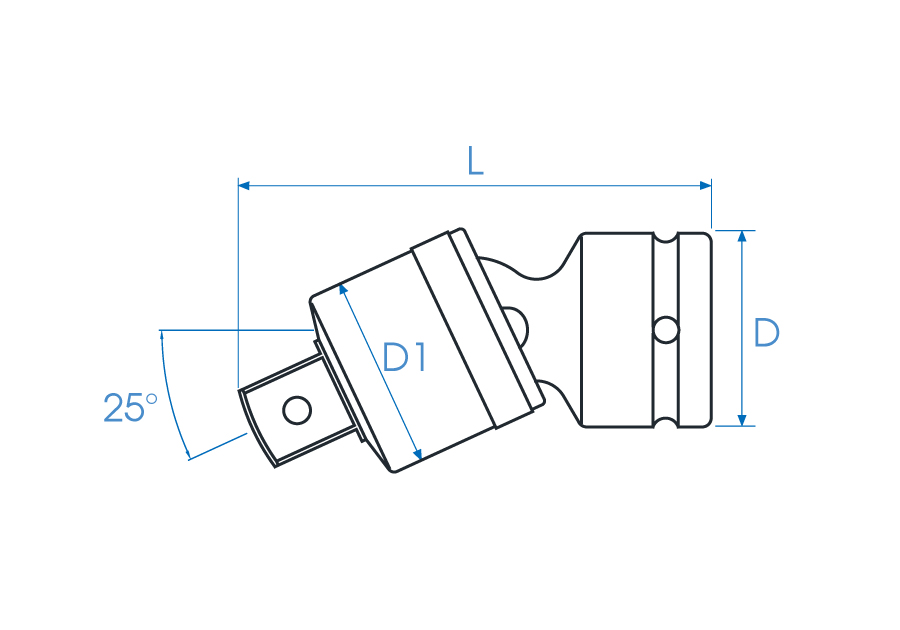 L

D1

D

25°