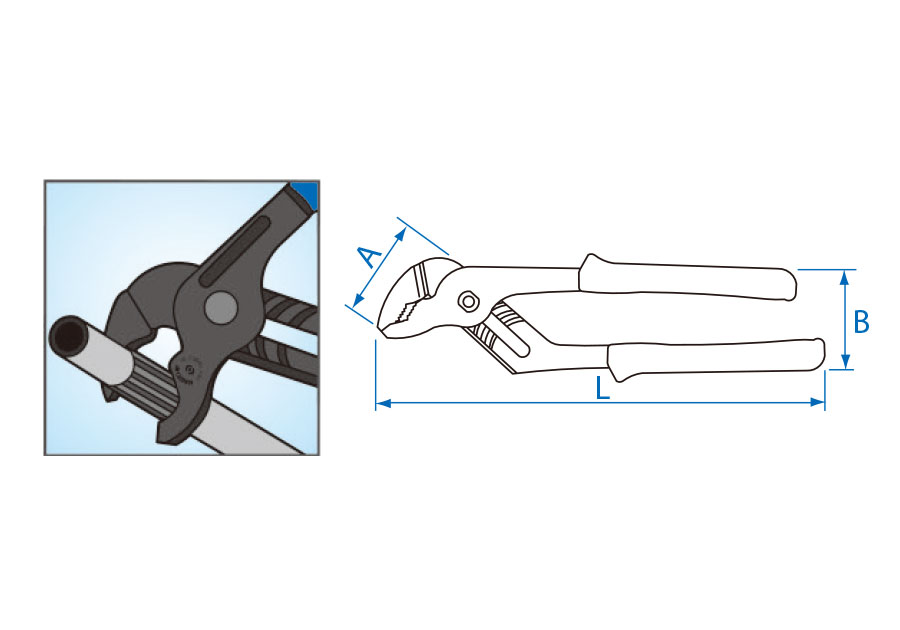 A
B
L