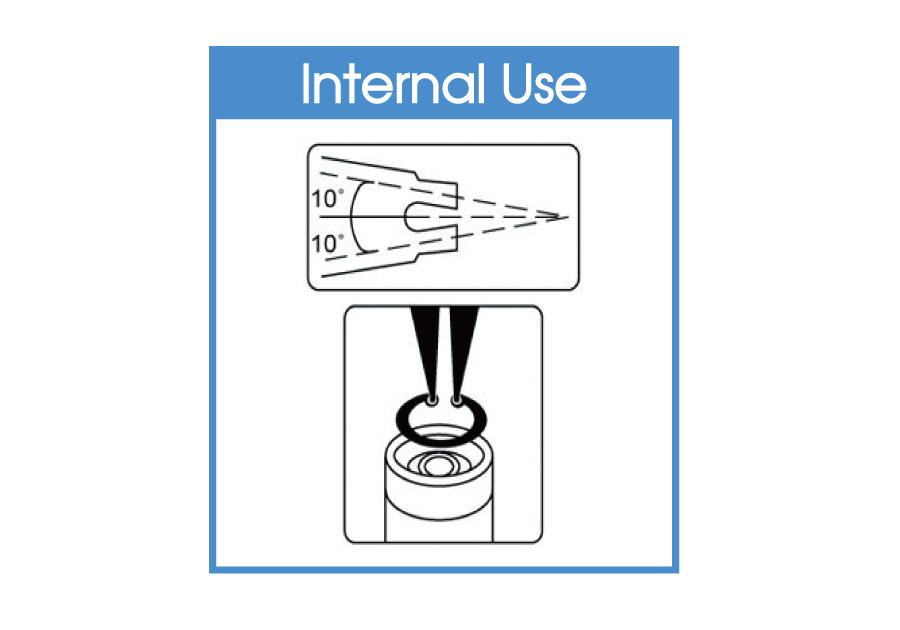 Internal Use

10°

10°