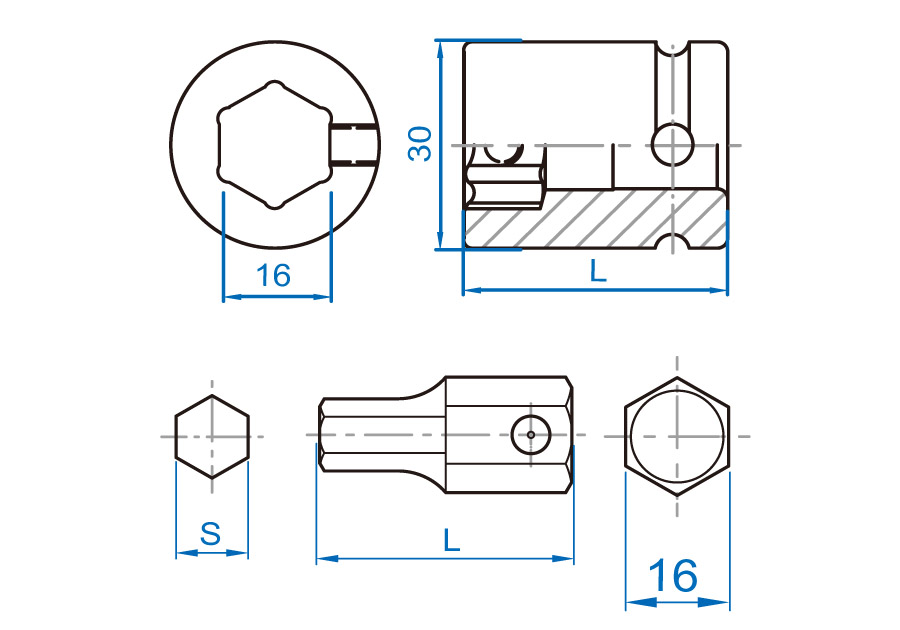 30
16
L
S
L
16