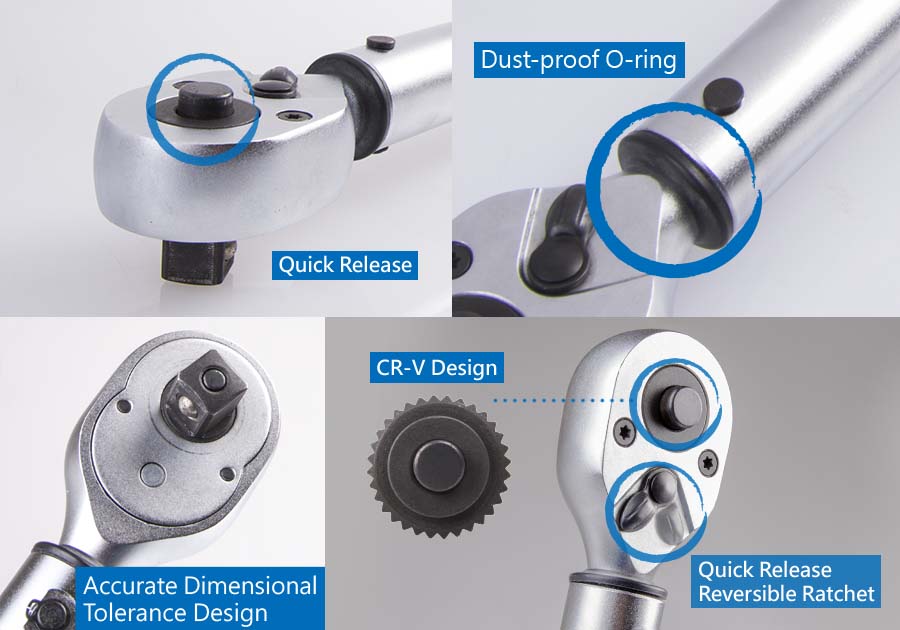 Quick Release

Dust-proof O-ring

Accurate Dimensional Tolerance Design

CR-V Design

Quick Release Reversible Ratchet